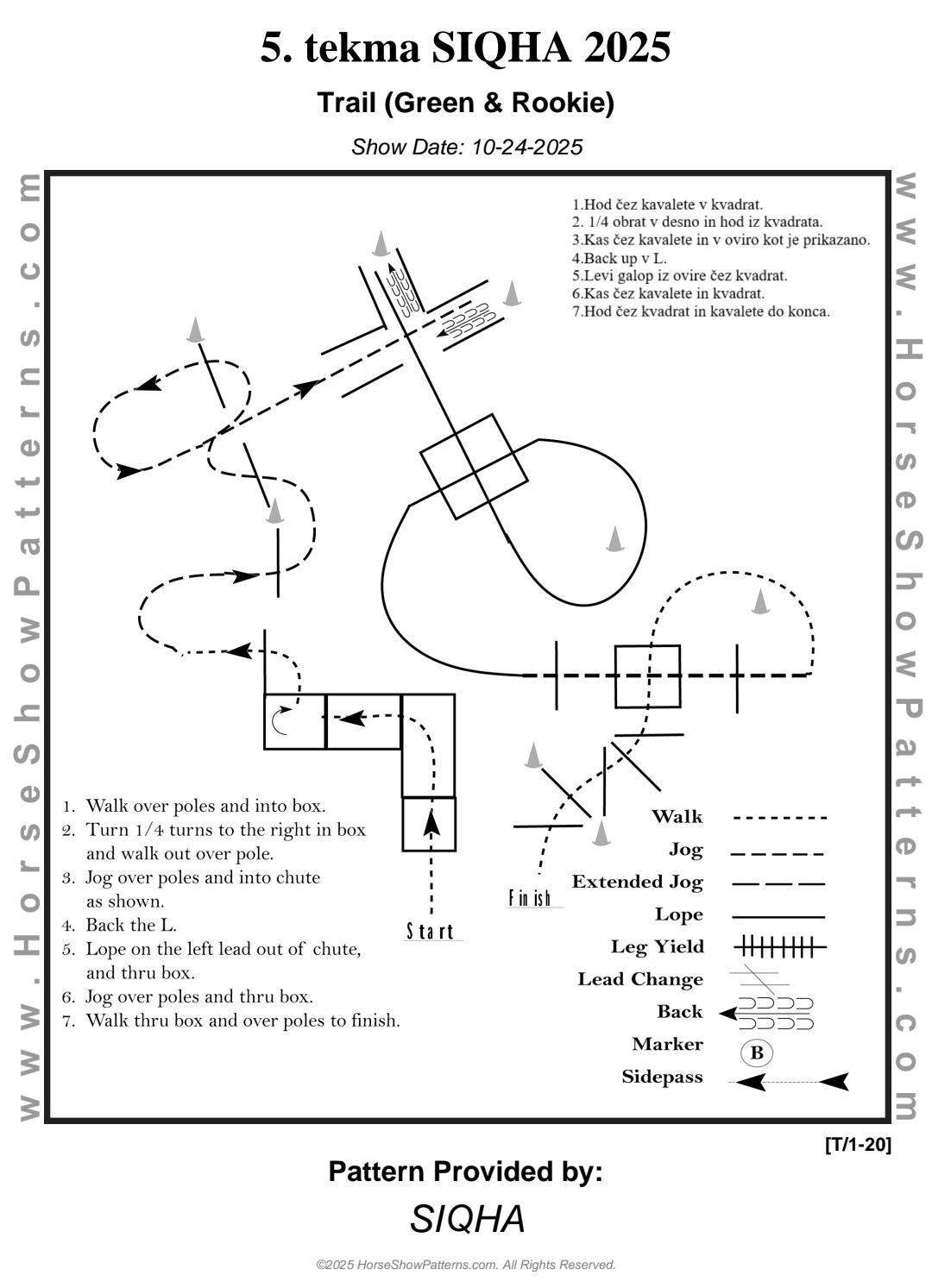 5. tekma SIQHA 2025

Trail (Green & Rookie)

Show Date: 10-24-2025

www.HorseShowPatterns.com

1.Hod čez kavalete v kvadrat.
2. 1/4 obrat v desno in hod iz kvadrata.
3.Kas čez kavalete in v oviro kot je prikazano.
4.Back up v L.
5.Levi galop iz ovire čez kvadrat.
6.Kas čez kavalete in kvadrat.
7.Hod čez kvadrat in kavalete do konca.

1. Walk over poles and into box.
2. Turn 1/4 turns to the right in box and walk out over pole.
3. Jog over poles and into chute as shown.
4. Back the L.
5. Lope on the left lead out of chute, and thru box.
6. Jog over poles and thru box.
7. Walk thru box and over poles to finish.

Start

Finish

Walk
Jog
Extended Jog
Lope
Leg Yield
Lead Change
Back
Marker B
Sidepass

www.HorseShowPatterns.com

[T/1-20]

Pattern Provided by:

SIQHA

©2025 HorseShowPatterns.com. All Rights Reserved.