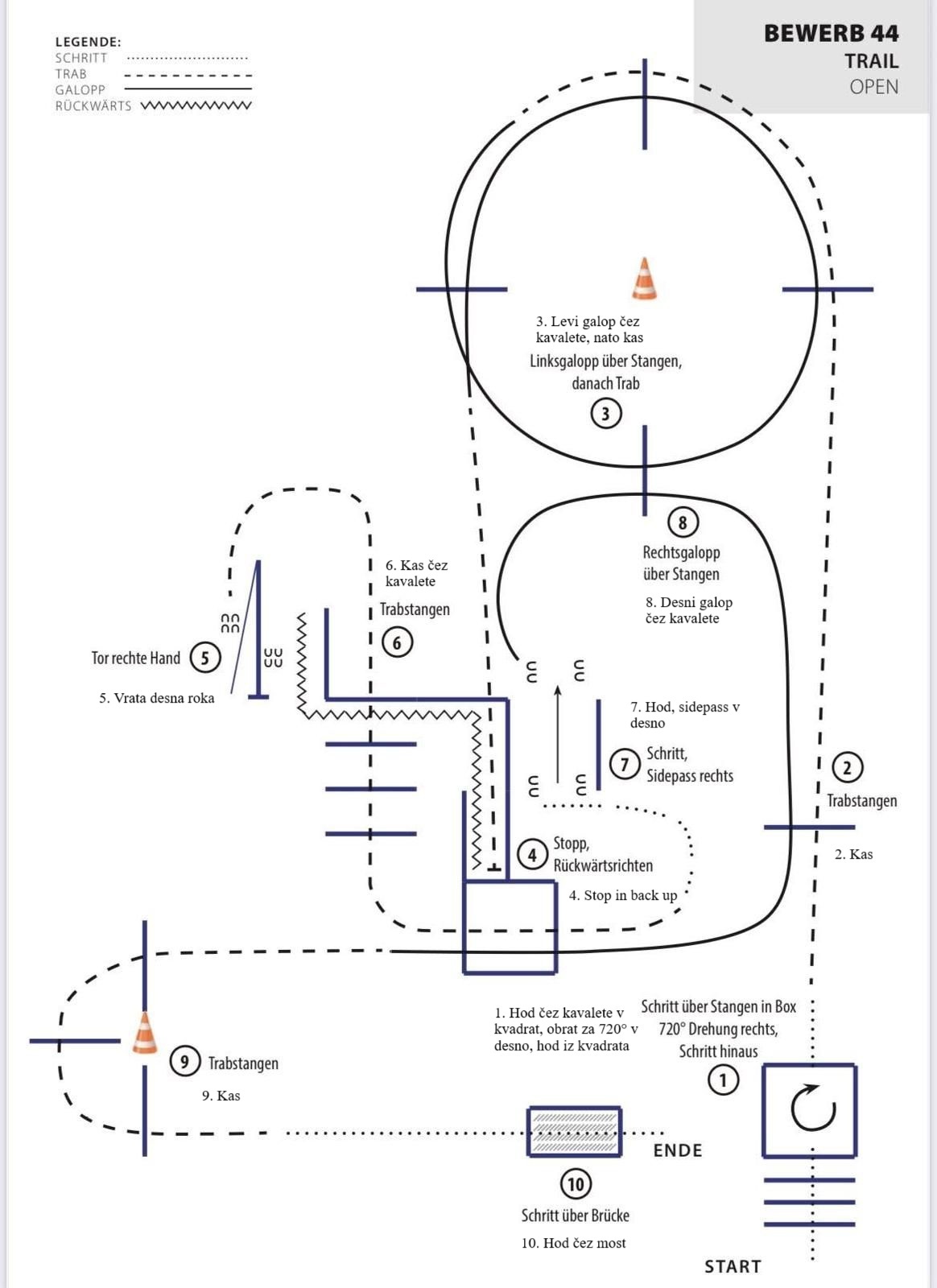 LEGENDE:
SCHRITT
TRAB
GALOPP
RÜCKWÄRTS

BEWERB 44
TRAIL
OPEN

3. Levi galop čez kavalete, nato kas
Linksgalopp über Stangen, danach Trab
3

8
Rechtsgalopp über Stangen
8. Desni galop čez kavalete

6. Kas čez kavalete
Trabstangen
6

Tor rechte Hand
5
5. Vrata desna roka

7. Hod, sidepass v desno
7
Schritt, Sidepass rechts

2
Trabstangen
2. Kas

4
Stopp, Rückwärtsrichten
4. Stop in back up

1. Hod čez kavalete v kvadrat, obrat za 720° v desno, hod iz kvadrata
Schritt über Stangen in Box 720° Drehung rechts, Schritt hinaus
1

9
Trabstangen
9. Kas

ENDE
10
Schritt über Brücke
10. Hod čez most

START