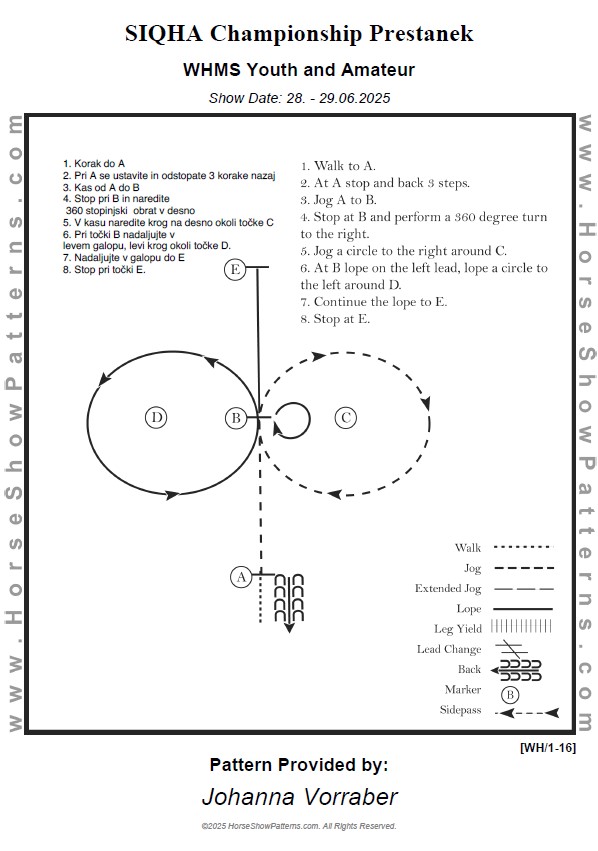 SIQHA Championship Prestanek

WHMS Youth and Amateur

Show Date: 28. - 29.06.2025

www.HorseShowPatterns.com

1. Korak do A
2. Pri A se ustavite in odstopate 3 korake nazaj
3. Kas od A do B
4. Stop pri B in naredite 360 stopinjski obrat v desno
5. V kasu naredite krog na desno okoli točke C
6. Pri točki B nadaljujte v levem galopu, levi krog okoli točke D.
7. Nadaljujte v galopu do E
8. Stop pri točki E.

1. Walk to A.
2. At A stop and back 3 steps.
3. Jog A to B.
4. Stop at B and perform a 360 degree turn to the right.
5. Jog a circle to the right around C.
6. At B lope on the left lead, lope a circle to the left around D.
7. Continue the lope to E.
8. Stop at E.

E

D

B

C

A

Walk

Jog

Extended Jog

Lope

Leg Yield

Lead Change

Back

Marker B

Sidepass

www.HorseShowPatterns.com

[WH/1-16]

Pattern Provided by:

Johanna Vorraber

©2025 HorseShowPatterns.com. All Rights Reserved.