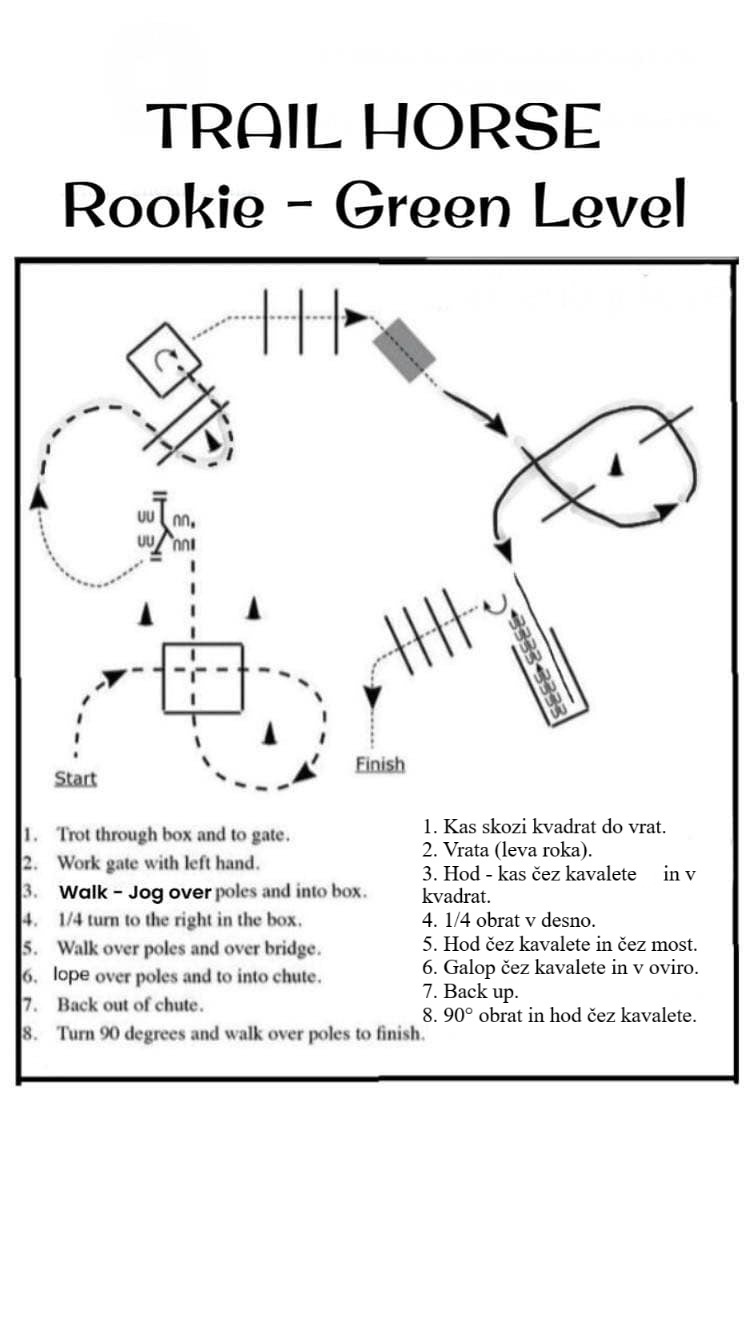 TRAIL HORSE
Rookie - Green Level

Start

Finish

1. Trot through box and to gate.
2. Work gate with left hand.
3. Walk - Jog over poles and into box.
4. 1/4 turn to the right in the box.
5. Walk over poles and over bridge.
6. lope over poles and to into chute.
7. Back out of chute.
8. Turn 90 degrees and walk over poles to finish.

1. Kas skozi kvadrat do vrat.
2. Vrata (leva roka).
3. Hod - kas čez kavalete in v kvadrat.
4. 1/4 obrat v desno.
5. Hod čez kavalete in čez most.
6. Galop čez kavalete in v oviro.
7. Back up.
8. 90° obrat in hod čez kavalete.