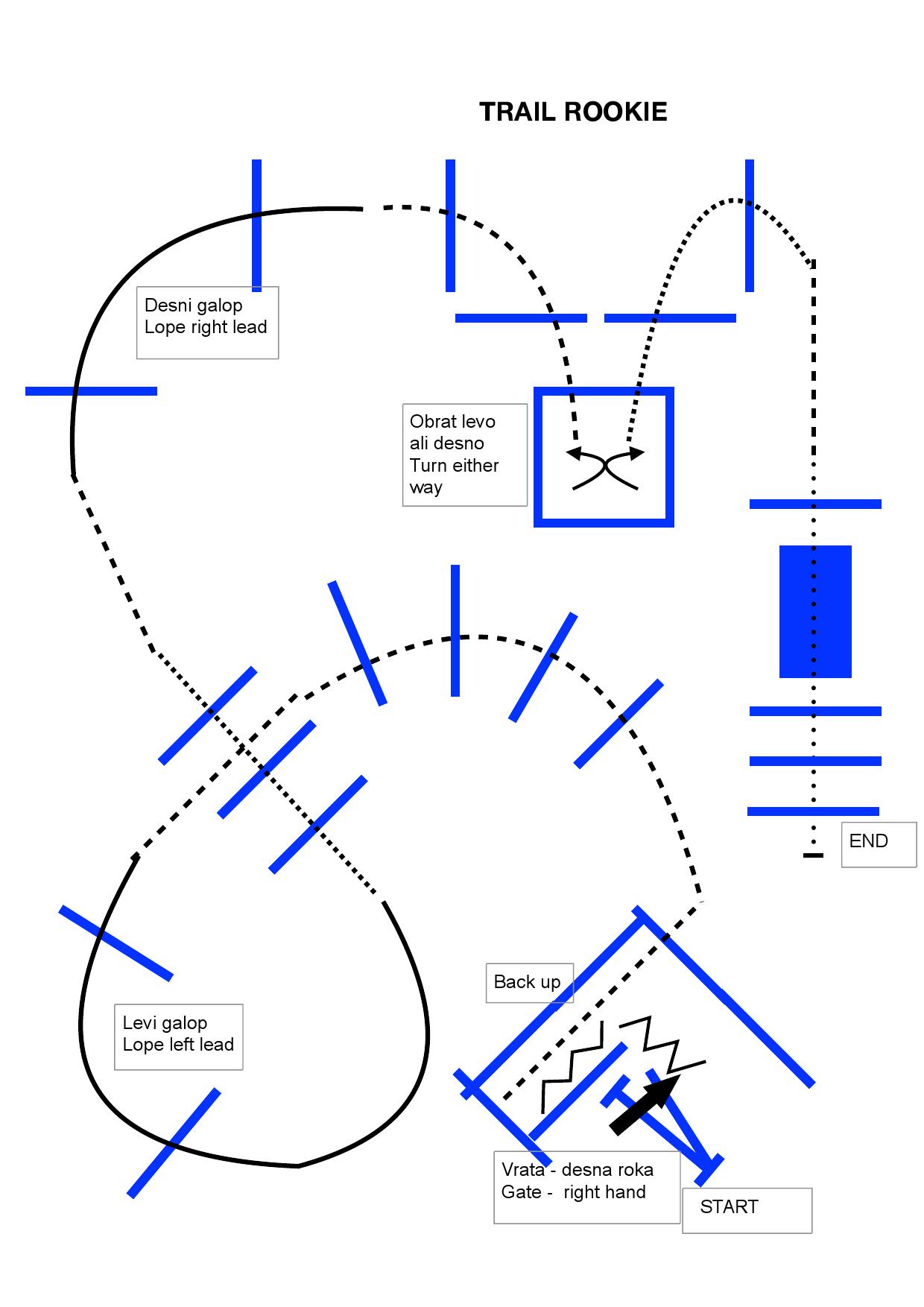 TRAIL ROOKIE

Desni galop
Lope right lead

Obrat levo
ali desno
Turn either
way

END

Back up

Levi galop
Lope left lead

Vrata - desna roka
Gate - right hand

START